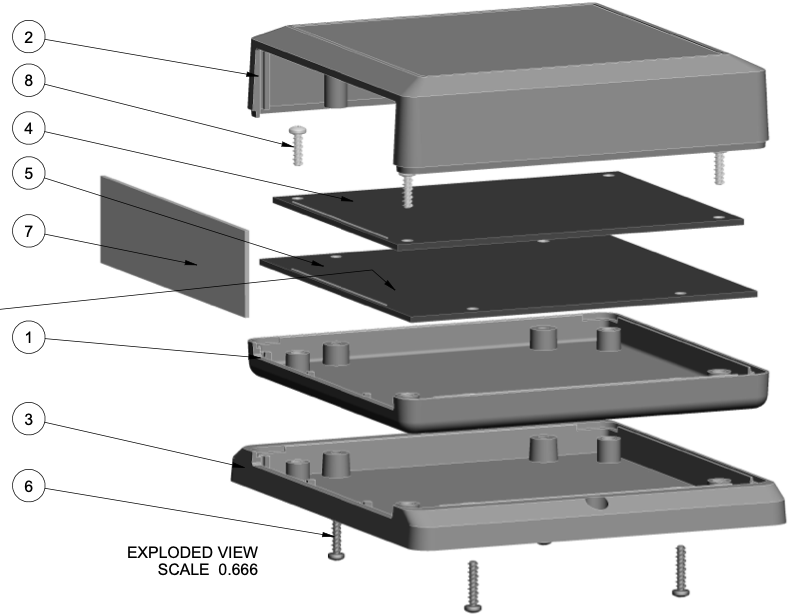 2
8
4
5
7
1
3
6
EXPLODED VIEW
SCALE 0.666